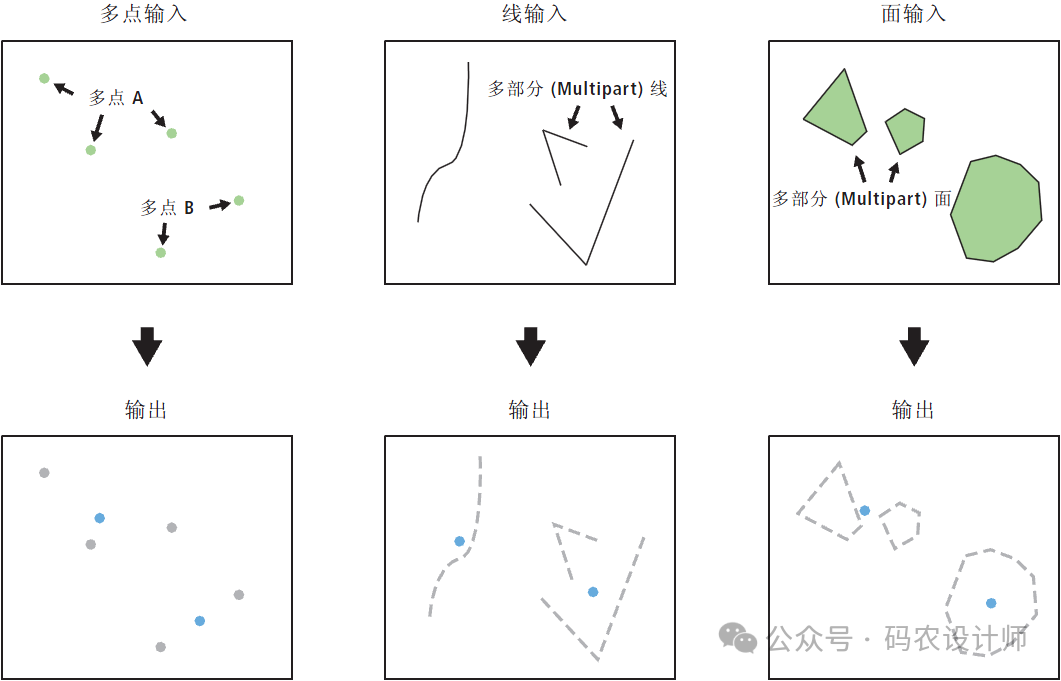 多点输入

多点 A

多点 B

线输入

多部分 (Multipart) 线

面输入

多部分 (Multipart) 面

输出

输出

输出

公众号 · 码农设计师